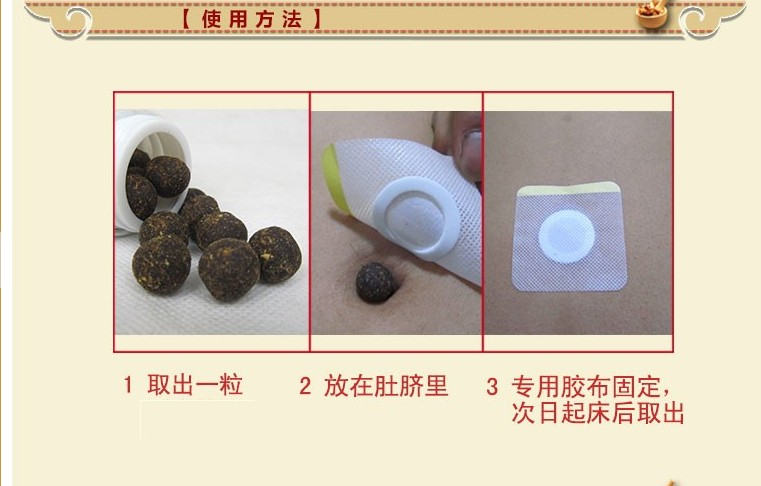 【使用方法】

1 取出一粒

2 放在肚脐里

3 专用胶布固定，次日起床后取出