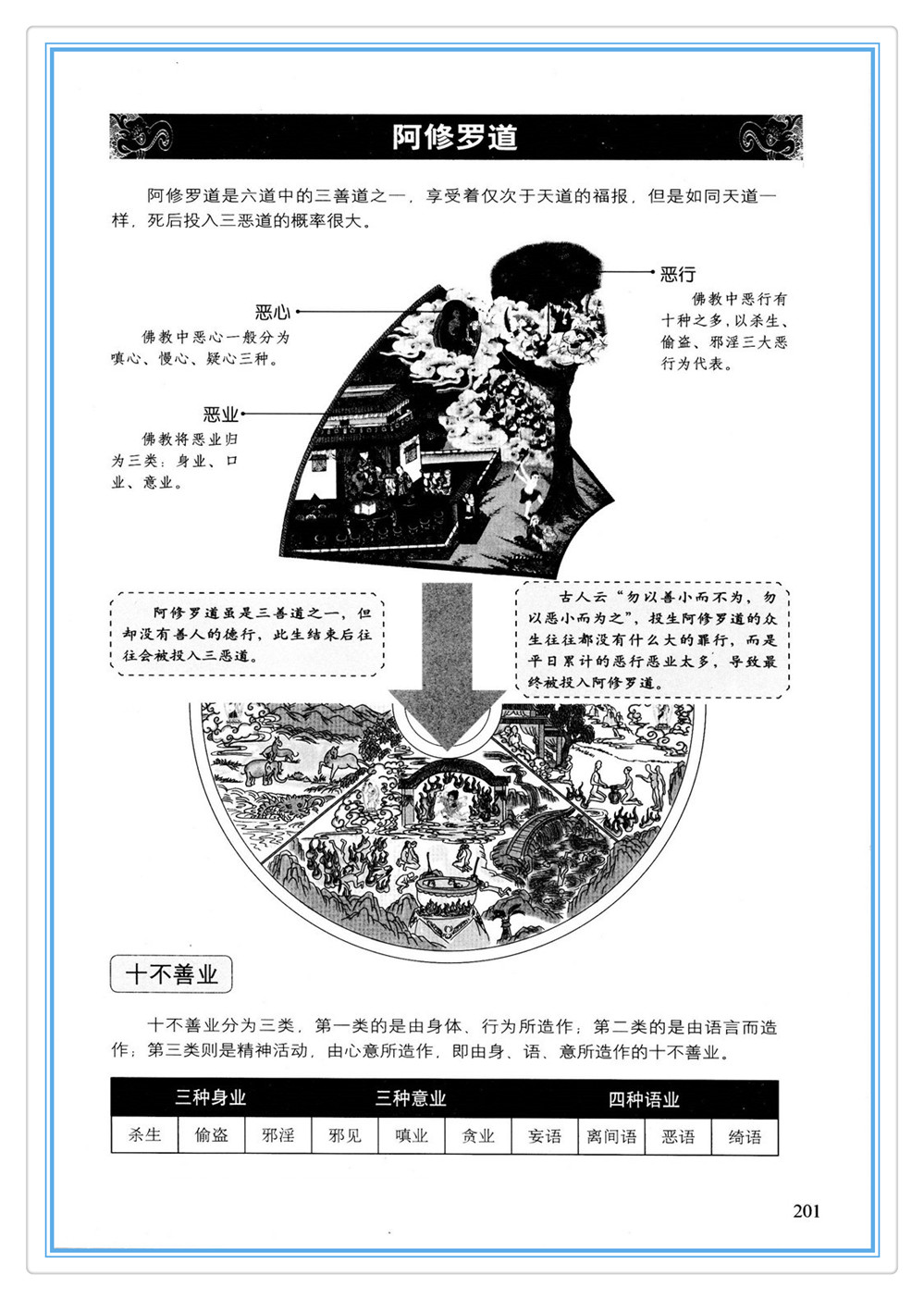 阿修罗道

阿修罗道是六道中的三善道之一，享受着仅次于天道的福报，但是如同天道一样，死后投入三恶道的概率很大。

恶心
佛教中恶心一般分为嗔心、慢心、疑心三种。

恶业
佛教将恶业归为三类：身业、口业、意业。

恶行
佛教中恶行有十种之多，以杀生、偷盗、邪淫三大恶行为代表。

阿修罗道虽是三善道之一，但却没有善人的德行，此生结束后往往会被投入三恶道。

古人云“勿以善小而不为，勿以恶小而为之”，投生阿修罗道的众生往往都没有什么大的罪行，而是平日累计的恶行恶业太多，导致最终被投入阿修罗道。

十不善业

十不善业分为三类，第一类的是由身体、行为所造作；第二类的是由语言而造作；第三类则是精神活动，由心意所造作，即由身、语、意所造作的十不善业。

| 三种身业 | | | 三种意业 | | | 四种语业 | | | |
|---|---|---|---|---|---|---|---|---|---|
| 杀生 | 偷盗 | 邪淫 | 邪见 | 嗔业 | 贪业 | 妄语 | 离间语 | 恶语 | 绮语 |

201