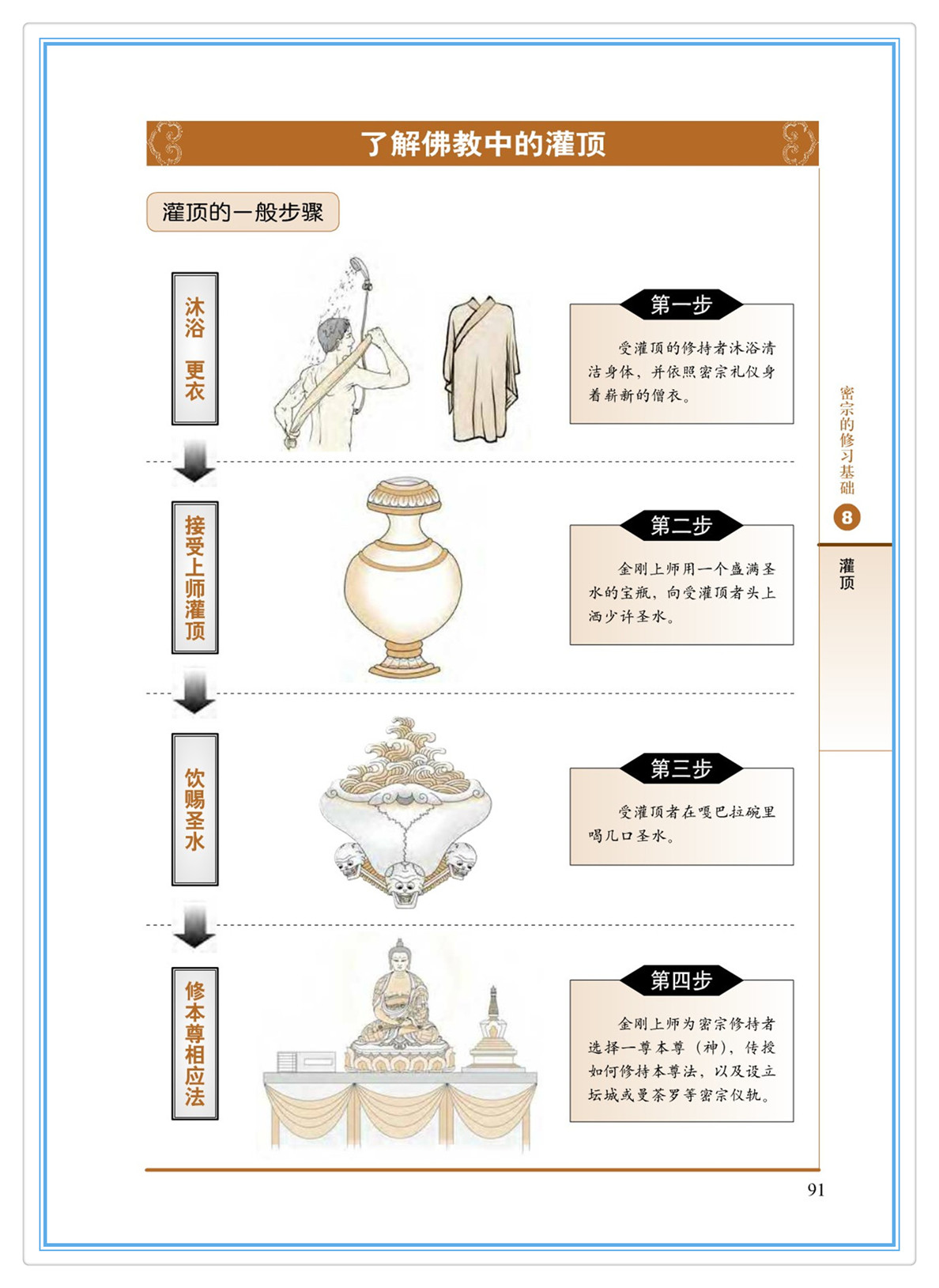 了解佛教中的灌顶

灌顶的一般步骤

沐浴 更衣

第一步

受灌顶的修持者沐浴清洁身体，并依照密宗礼仪身着崭新的僧衣。

接受上师灌顶

第二步

金刚上师用一个盛满圣水的宝瓶，向受灌顶者头上洒少许圣水。

饮赐圣水

第三步

受灌顶者在嘎巴拉碗里喝几口圣水。

修本尊相应法

第四步

金刚上师为密宗修持者选择一尊本尊（神），传授如何修持本尊法，以及设立坛城或曼荼罗等密宗仪轨。

密宗的修习基础

8

灌顶

91