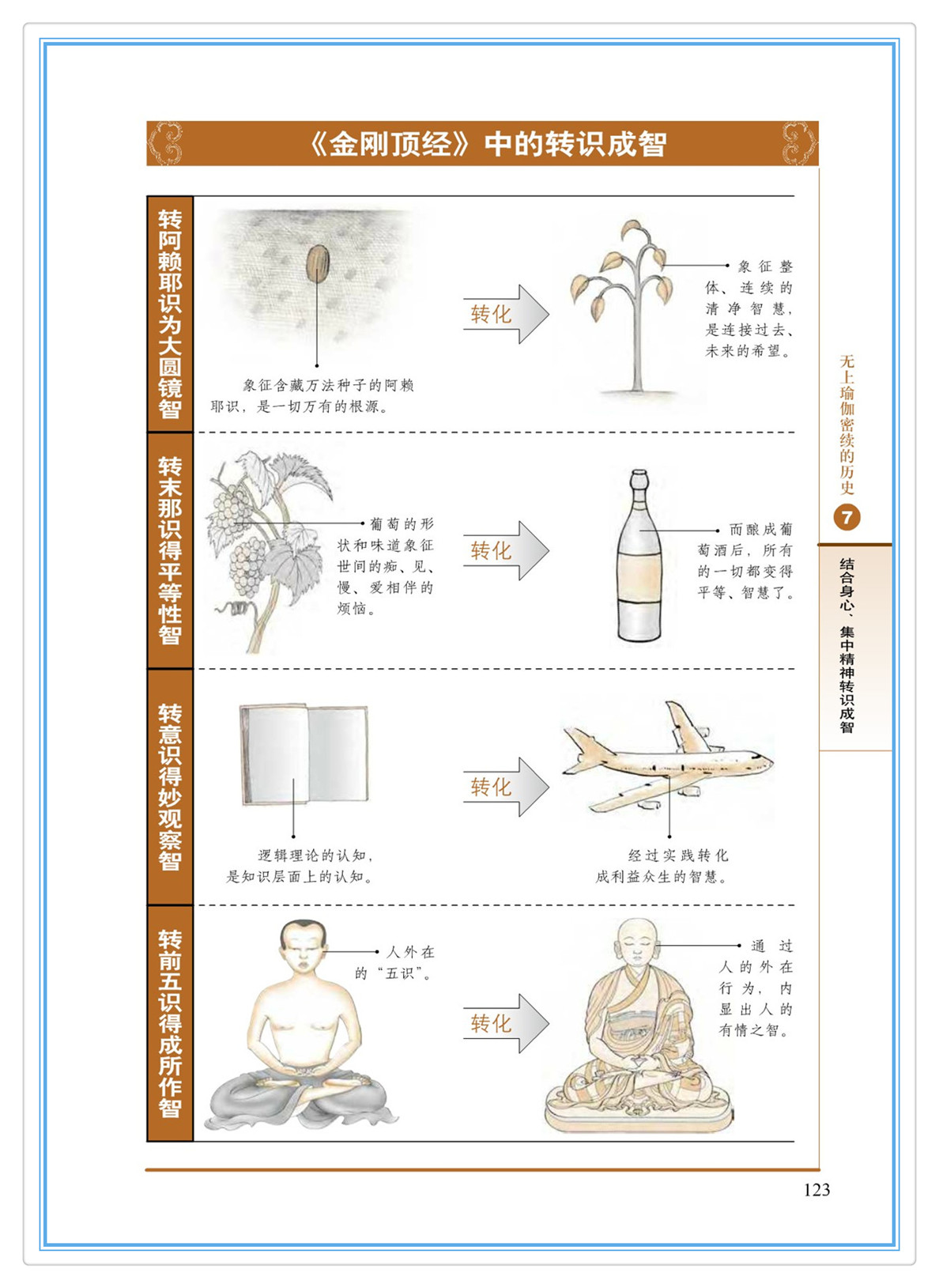 《金刚顶经》中的转识成智

转阿赖耶识为大圆镜智

象征含藏万法种子的阿赖耶识，是一切万有的根源。

转化

象征整体、连续的清净智慧，是连接过去、未来的希望。

转末那识得平等性智

葡萄的形状和味道象征世间的痴、见、慢、爱相伴的烦恼。

转化

而酿成葡萄酒后，所有的一切都变得平等、智慧了。

转意识得妙观察智

逻辑理论的认知，是知识层面上的认知。

转化

经过实践转化成利益众生的智慧。

转前五识得成所作智

人外在的“五识”。

转化

通过人的外在行为，内显出人的有情之智。

无上瑜伽密续的历史

7

结合身心、集中精神转识成智

123