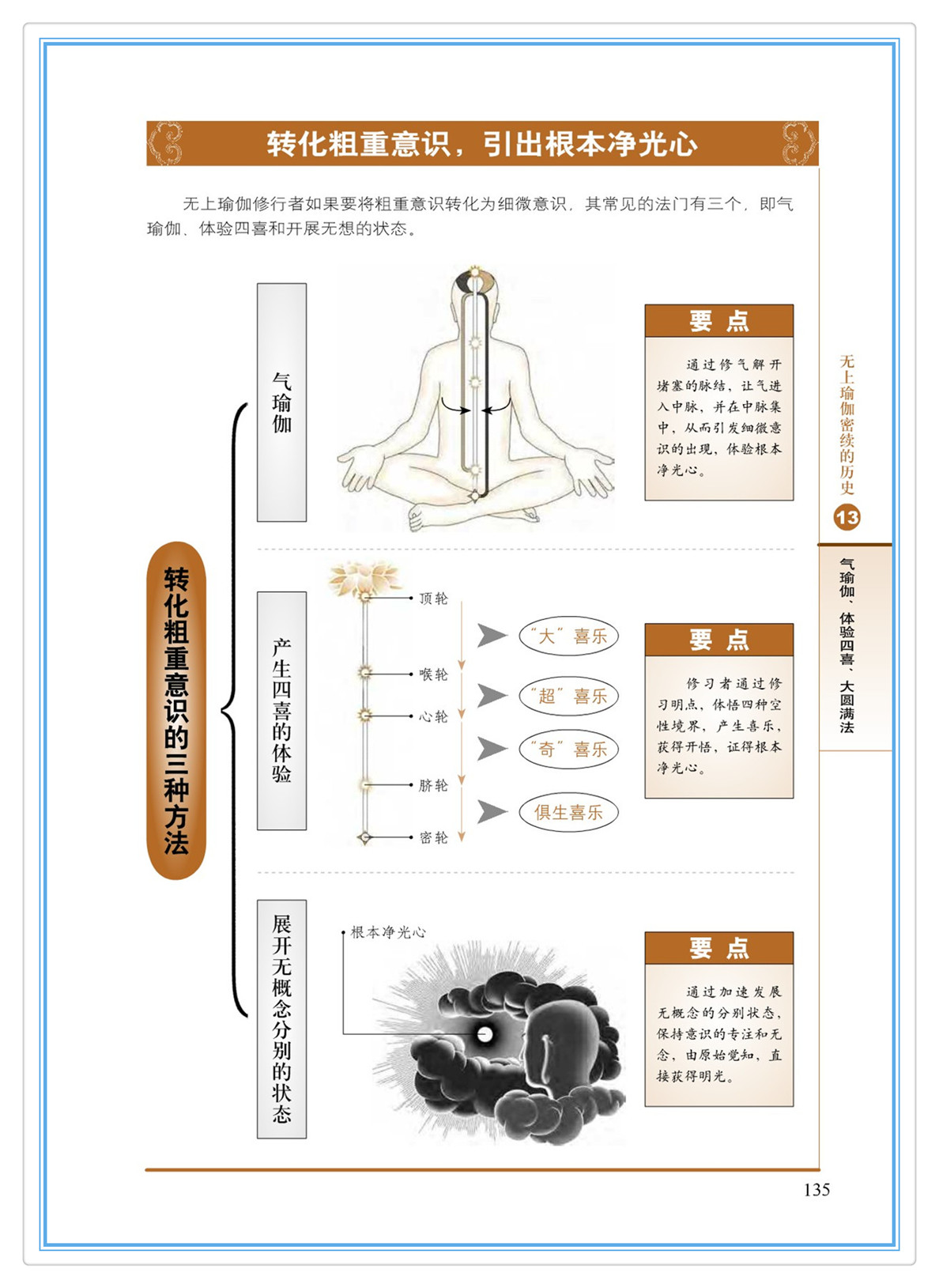 转化粗重意识，引出根本净光心

无上瑜伽修行者如果要将粗重意识转化为细微意识，其常见的法门有三个，即气瑜伽、体验四喜和开展无想的状态。

转化粗重意识的三种方法

气瑜伽

要点

通过修气解开堵塞的脉结，让气进入中脉，并在中脉集中，从而引发细微意识的出现，体验根本净光心。

产生四喜的体验

顶轮
喉轮
心轮
脐轮
密轮

“大”喜乐
“超”喜乐
“奇”喜乐
俱生喜乐

要点

修习者通过修习明点，体悟四种空性境界，产生喜乐，获得开悟，证得根本净光心。

展开无概念分别的状态

根本净光心

要点

通过加速发展无概念的分别状态，保持意识的专注和无念，由原始觉知，直接获得明光。

无上瑜伽密续的历史

13

气瑜伽、体验四喜、大圆满法

135