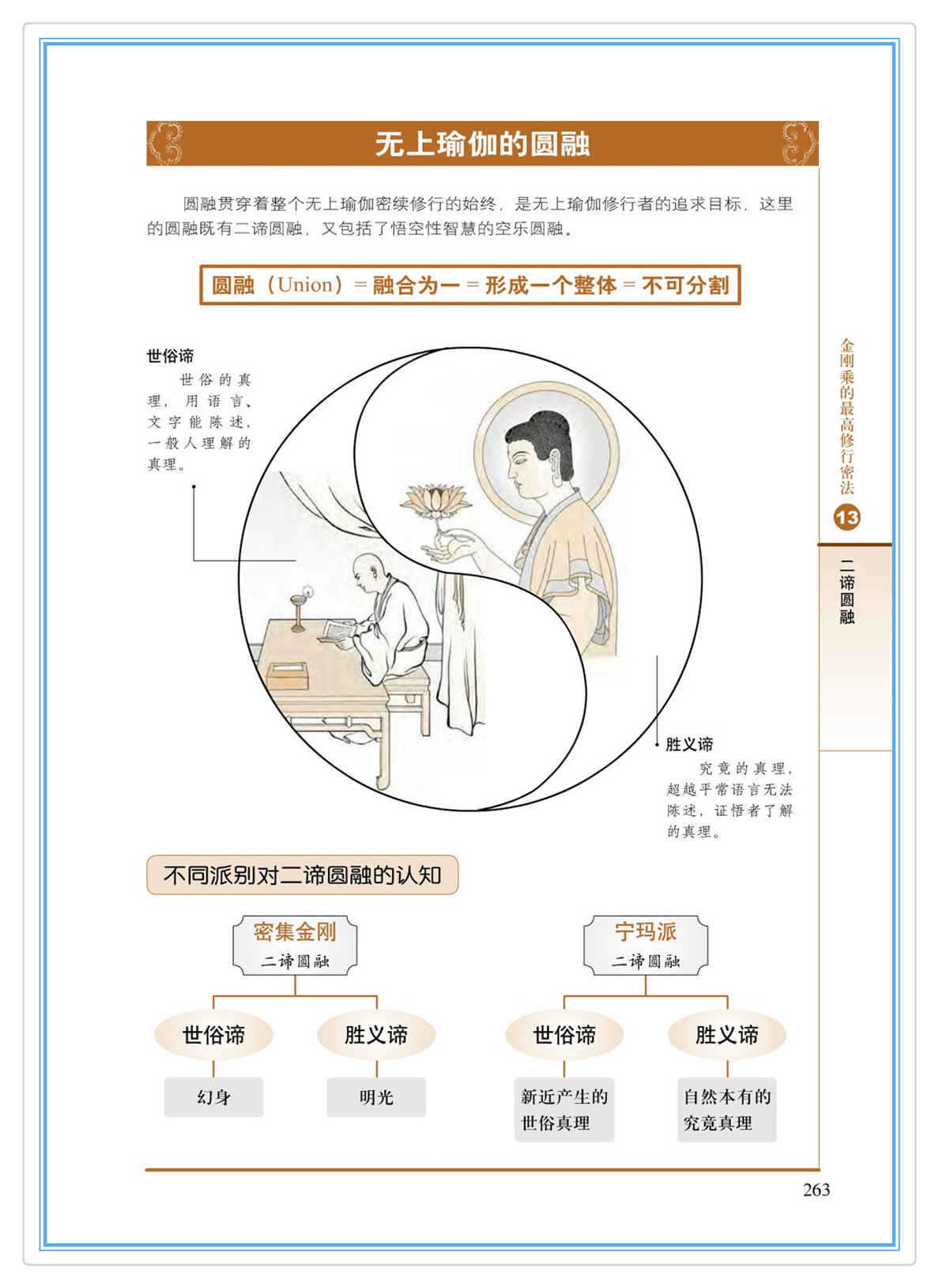 无上瑜伽的圆融

圆融贯穿着整个无上瑜伽密续修行的始终，是无上瑜伽修行者的追求目标，这里的圆融既有二谛圆融，又包括了悟空性智慧的空乐圆融。

圆融（Union）= 融合为一 = 形成一个整体 = 不可分割

世俗谛
世俗的真理，用语言、文字能陈述，一般人理解的真理。

胜义谛
究竟的真理，超越平常语言无法陈述，证悟者了解的真理。

不同派别对二谛圆融的认知

密集金刚
二谛圆融

世俗谛
幻身

胜义谛
明光

宁玛派
二谛圆融

世俗谛
新近产生的世俗真理

胜义谛
自然本有的究竟真理

金刚乘的最高修行密法
13
二谛圆融

263