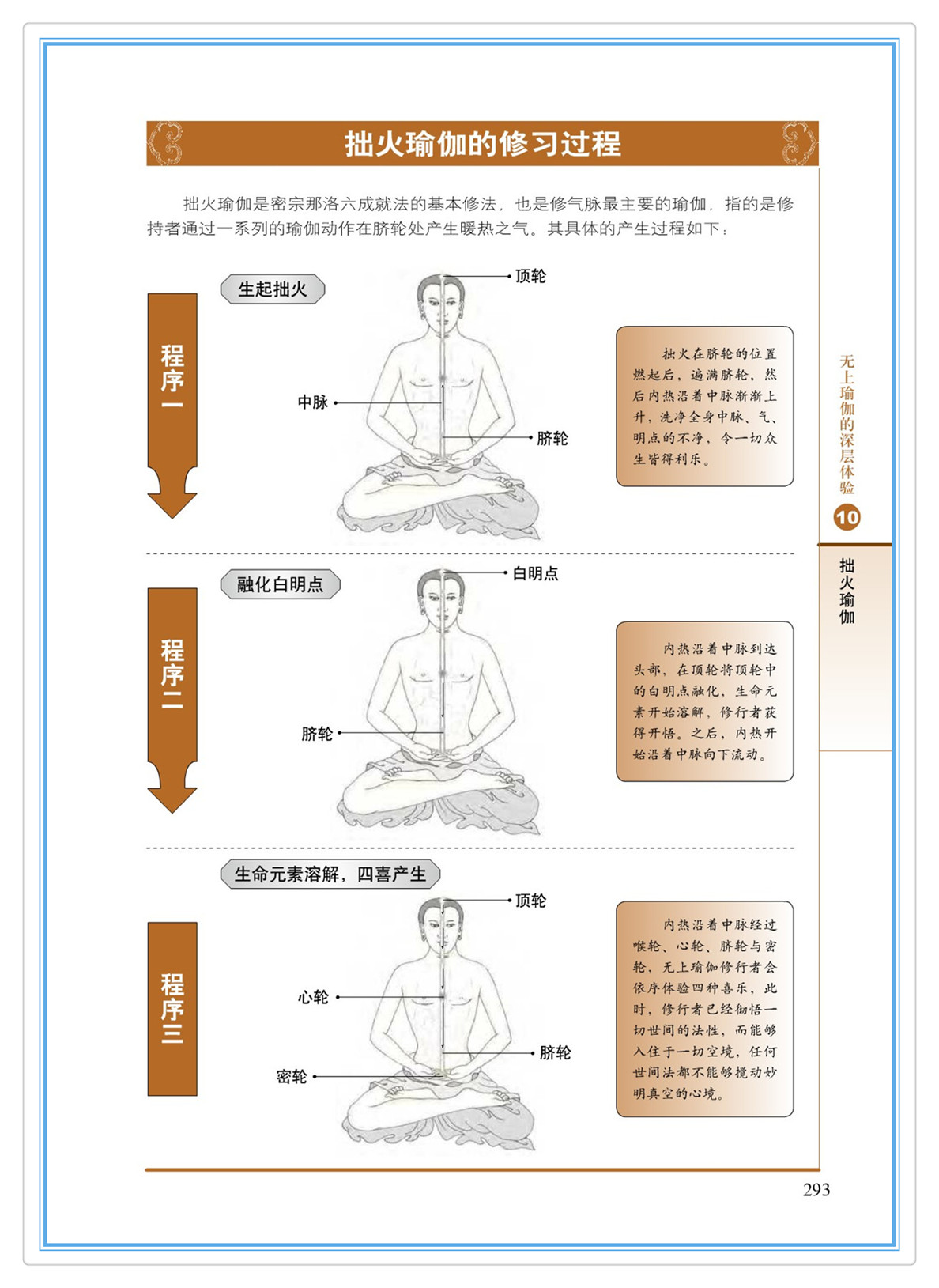 拙火瑜伽的修习过程

拙火瑜伽是密宗那洛六成就法的基本修法，也是修气脉最主要的瑜伽，指的是修持者通过一系列的瑜伽动作在脐轮处产生暖热之气。其具体的产生过程如下：

程序一

生起拙火

顶轮

中脉

脐轮

拙火在脐轮的位置燃起后，遍满脐轮，然后内热沿着中脉渐渐上升，洗净全身中脉、气、明点的不净，令一切众生皆得利乐。

程序二

融化白明点

白明点

脐轮

内热沿着中脉到达头部，在顶轮将顶轮中的白明点融化，生命元素开始溶解，修行者获得开悟。之后，内热开始沿着中脉向下流动。

程序三

生命元素溶解，四喜产生

顶轮

心轮

脐轮

密轮

内热沿着中脉经过喉轮、心轮、脐轮与密轮，无上瑜伽修行者会依序体验四种喜乐，此时，修行者已经彻悟一切世间的法性，而能够入住于一切空境，任何世间法都不能够搅动妙明真空的心境。

无上瑜伽的深层体验

10

拙火瑜伽

293